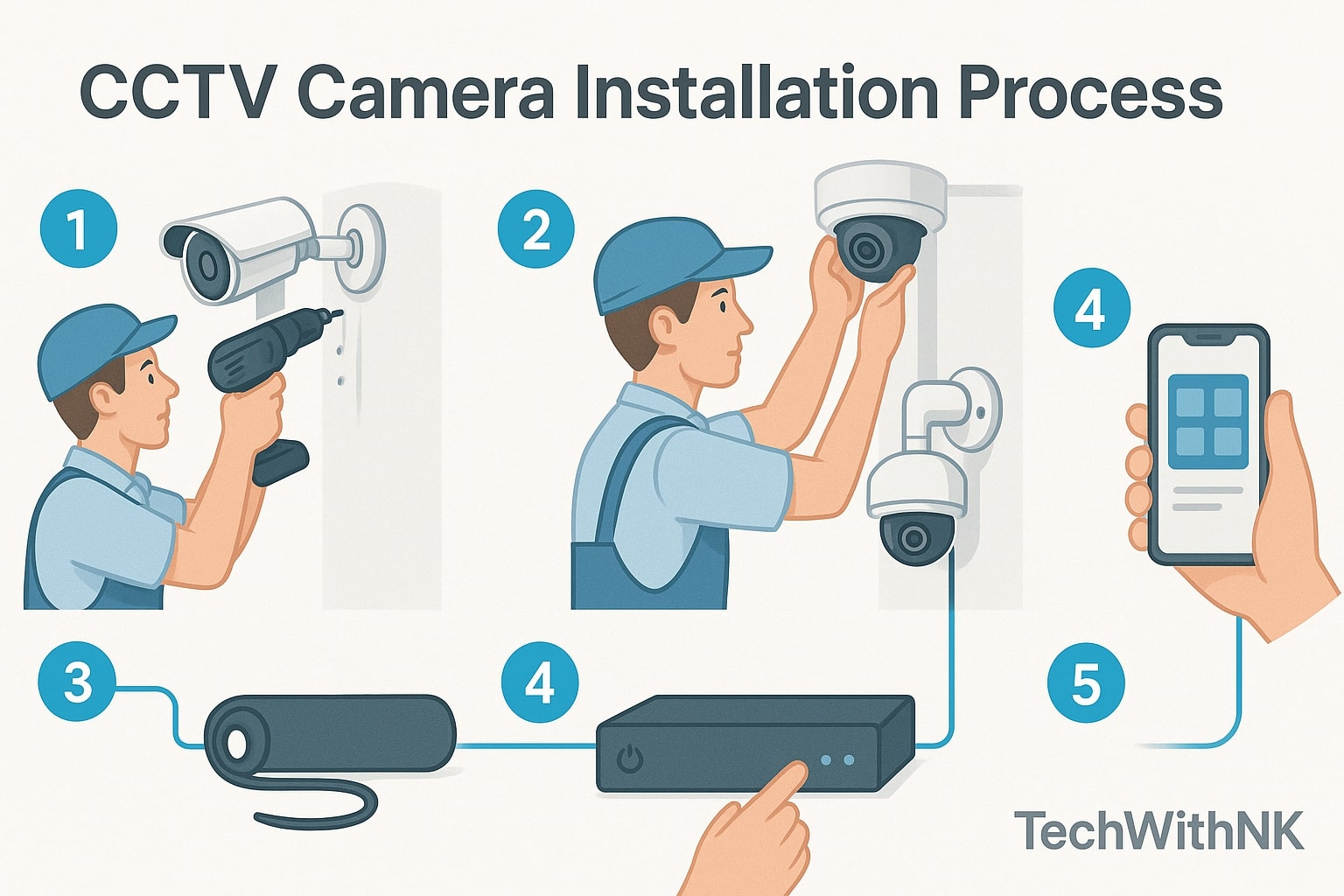 CCTV Camera Installation Process

1

2

4

3

4

5

TechWithNK