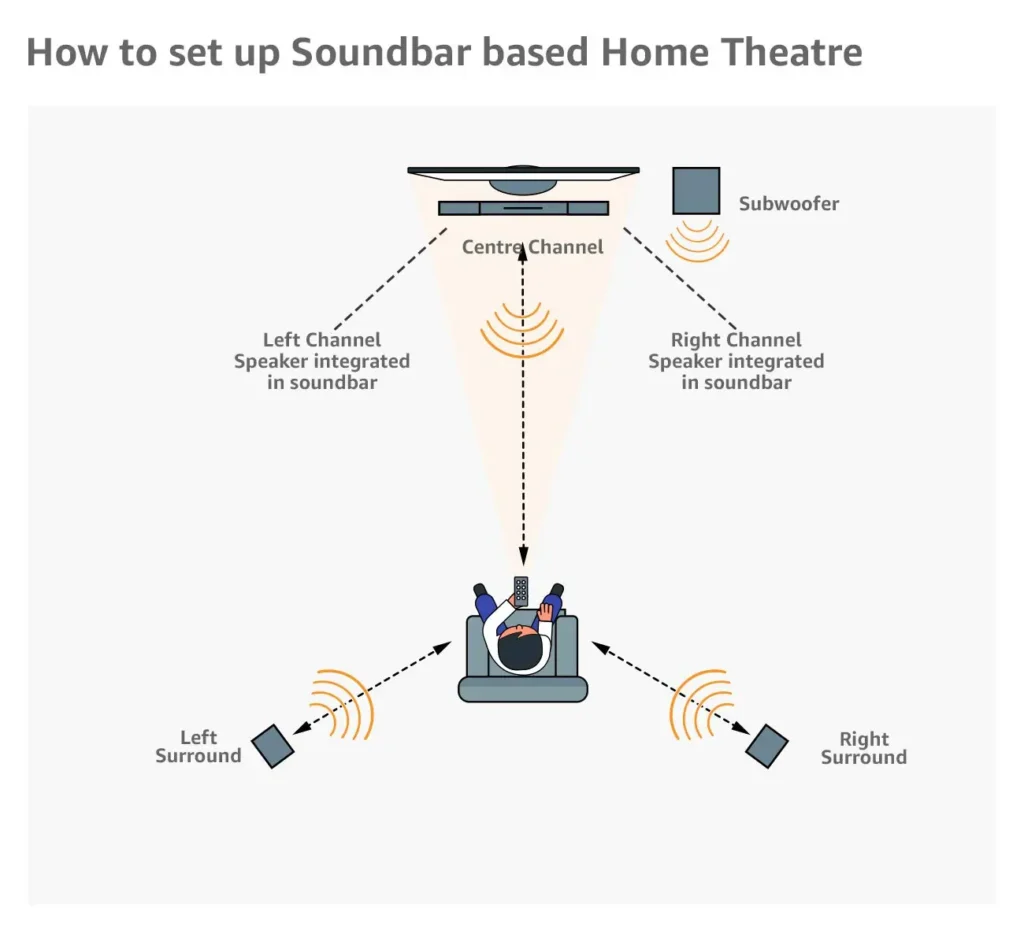 How to set up Soundbar based Home Theatre

Subwoofer

Centre Channel

Left Channel Speaker integrated in soundbar

Right Channel Speaker integrated in soundbar

Left Surround

Right Surround